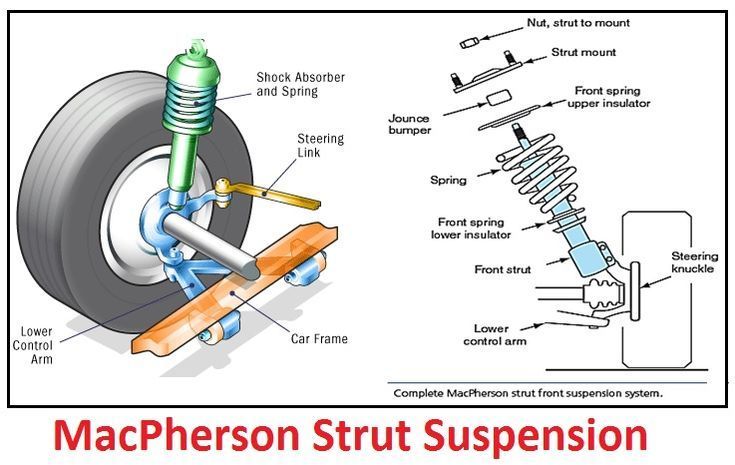 Shock Absorber and Spring

Steering Link

Lower Control Arm

Car Frame

Nut, strut to mount

Strut mount

Front spring upper insulator

Jounce bumper

Spring

Front spring lower insulator

Front strut

Steering knuckle

Lower control arm

Complete MacPherson strut front suspension system.

MacPherson Strut Suspension