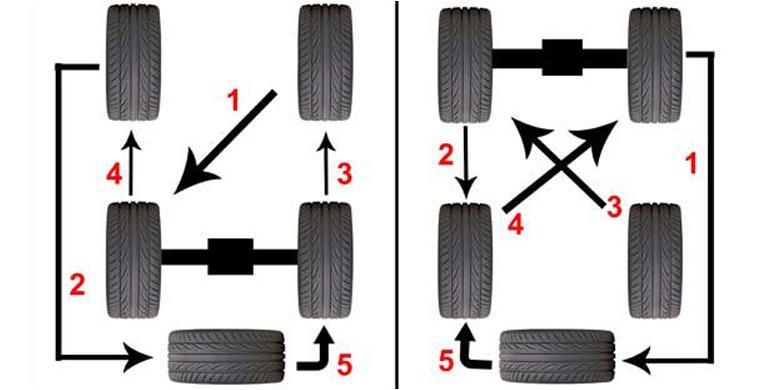 1
4
3
2
5
2
1
4
3
5